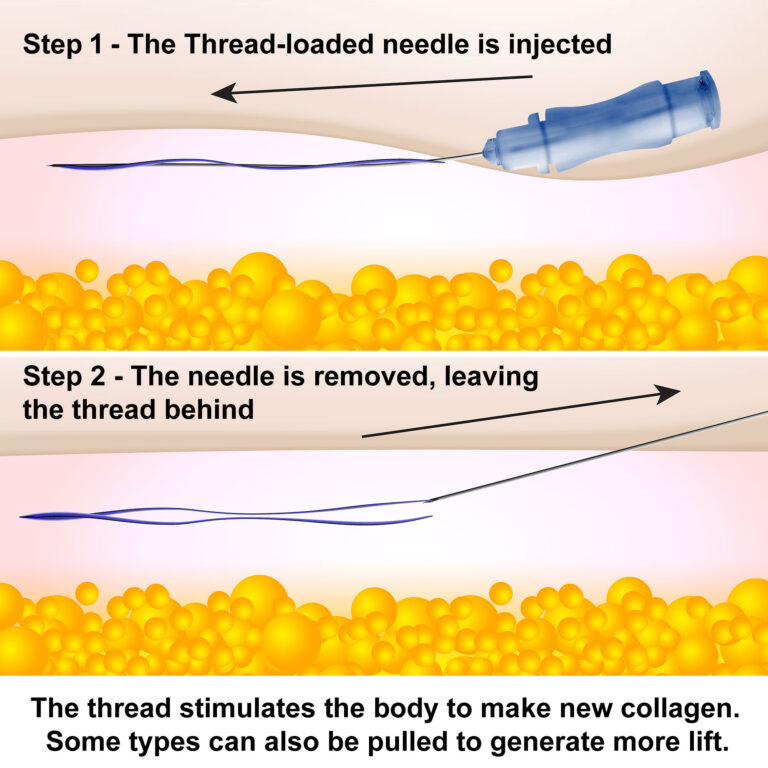 Step 1 - The Thread-loaded needle is injected

Step 2 - The needle is removed, leaving the thread behind

The thread stimulates the body to make new collagen. Some types can also be pulled to generate more lift.